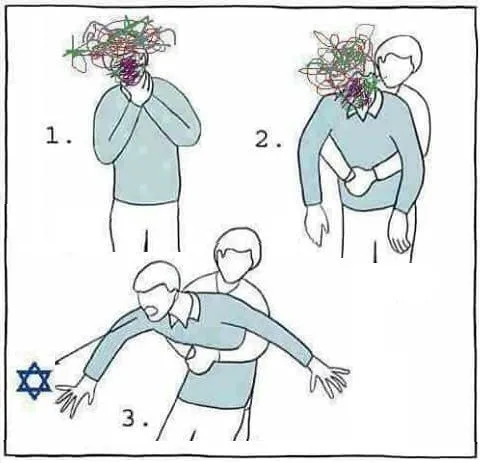 1.

2.

3.